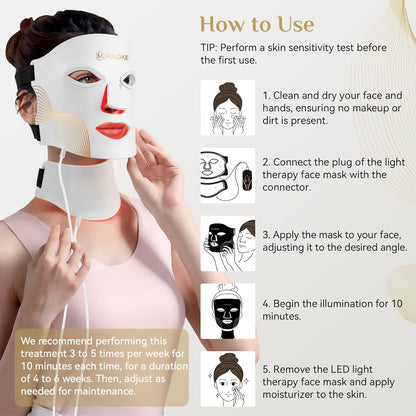 FOLOKE

How to Use

TIP: Perform a skin sensitivity test before the first use.

1. Clean and dry your face and hands, ensuring no makeup or dirt is present.

2. Connect the plug of the light therapy face mask with the connector.

3. Apply the mask to your face, adjusting it to the desired angle.

4. Begin the illumination for 10 minutes.

5. Remove the LED light therapy face mask and apply moisturizer to the skin.

We recommend performing this treatment 3 to 5 times per week for 10 minutes each time, for a duration of 4 to 6 weeks. Then, adjust as needed for maintenance.