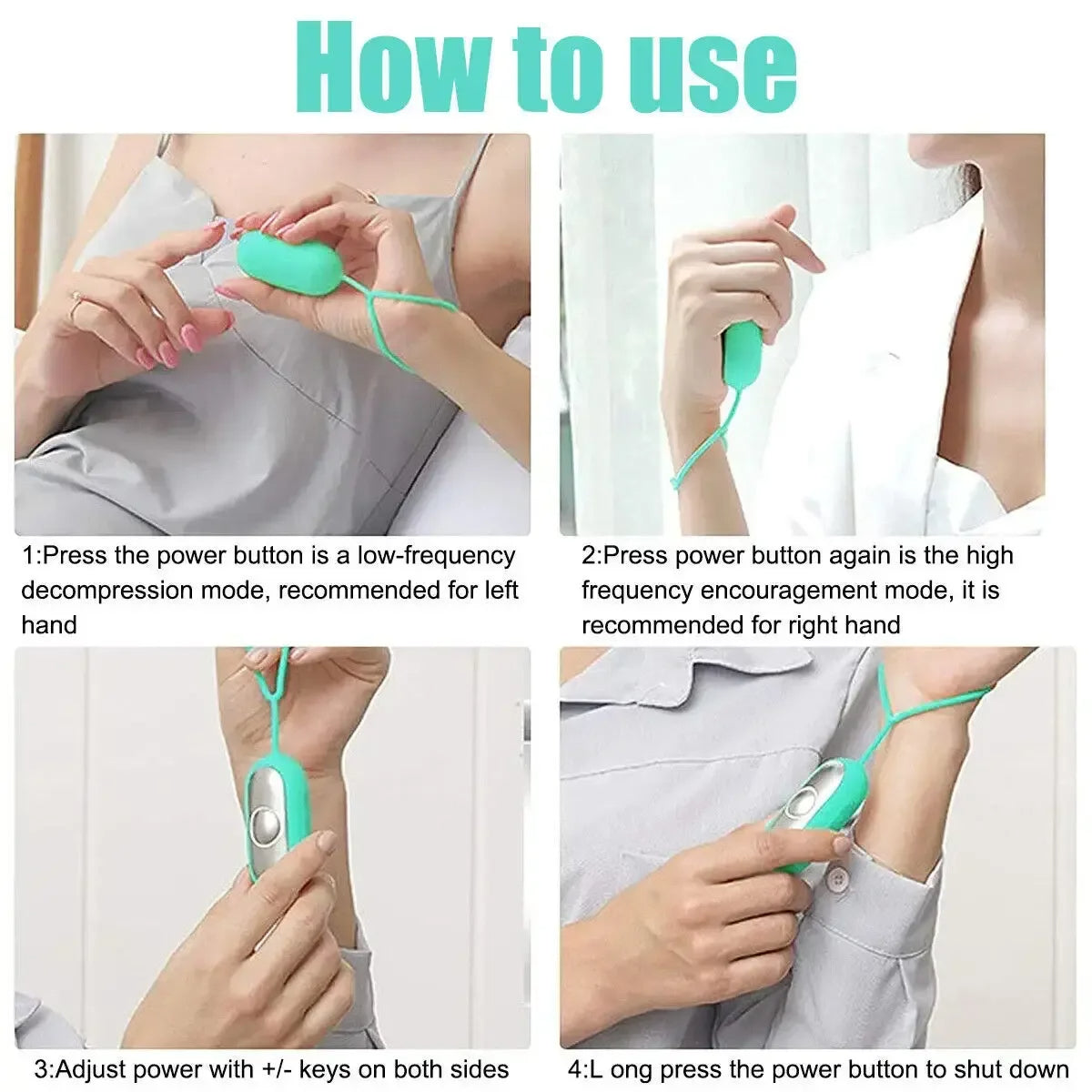 How to use

1:Press the power button is a low-frequency decompression mode, recommended for left hand

2:Press power button again is the high frequency encouragement mode, it is recommended for right hand

3:Adjust power with +/- keys on both sides

4:L ong press the power button to shut down